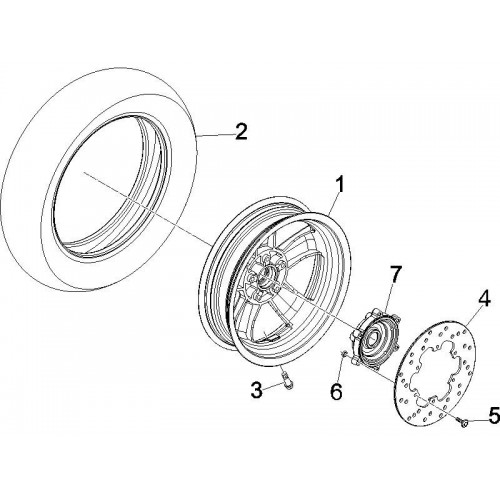 2
1
7
4
3
6
5